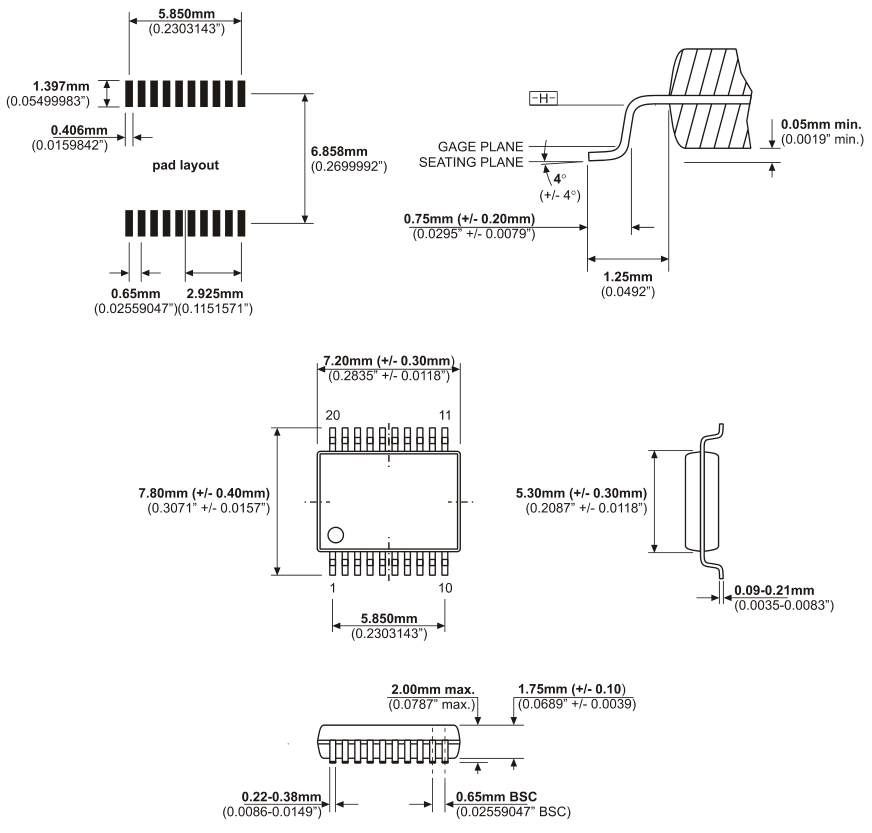 5.850mm
(0.2303143")

1.397mm
(0.05499983")

0.406mm
(0.0159842")

pad layout

6.858mm
(0.2699992")

0.65mm
(0.02559047")

2.925mm
(0.1151571")

-H-

GAGE PLANE
SEATING PLANE

4°
(+/- 4°)

0.05mm min.
(0.0019" min.)

0.75mm (+/- 0.20mm)
(0.0295" +/- 0.0079")

1.25mm
(0.0492")

7.20mm (+/- 0.30mm)
(0.2835" +/- 0.0118")

20
11

7.80mm (+/- 0.40mm)
(0.3071" +/- 0.0157")

1
10

5.850mm
(0.2303143")

5.30mm (+/- 0.30mm)
(0.2087" +/- 0.0118")

0.09-0.21mm
(0.0035-0.0083")

2.00mm max.
(0.0787" max.)

1.75mm (+/- 0.10)
(0.0689" +/- 0.0039)

0.22-0.38mm
(0.0086-0.0149")

0.65mm BSC
(0.02559047" BSC)