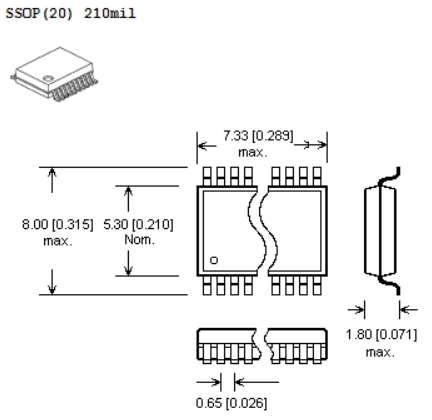 SSOP(20) 210mil

7.33 [0.289] max.

8.00 [0.315] max.

5.30 [0.210] Nom.

1.80 [0.071] max.

0.65 [0.026]